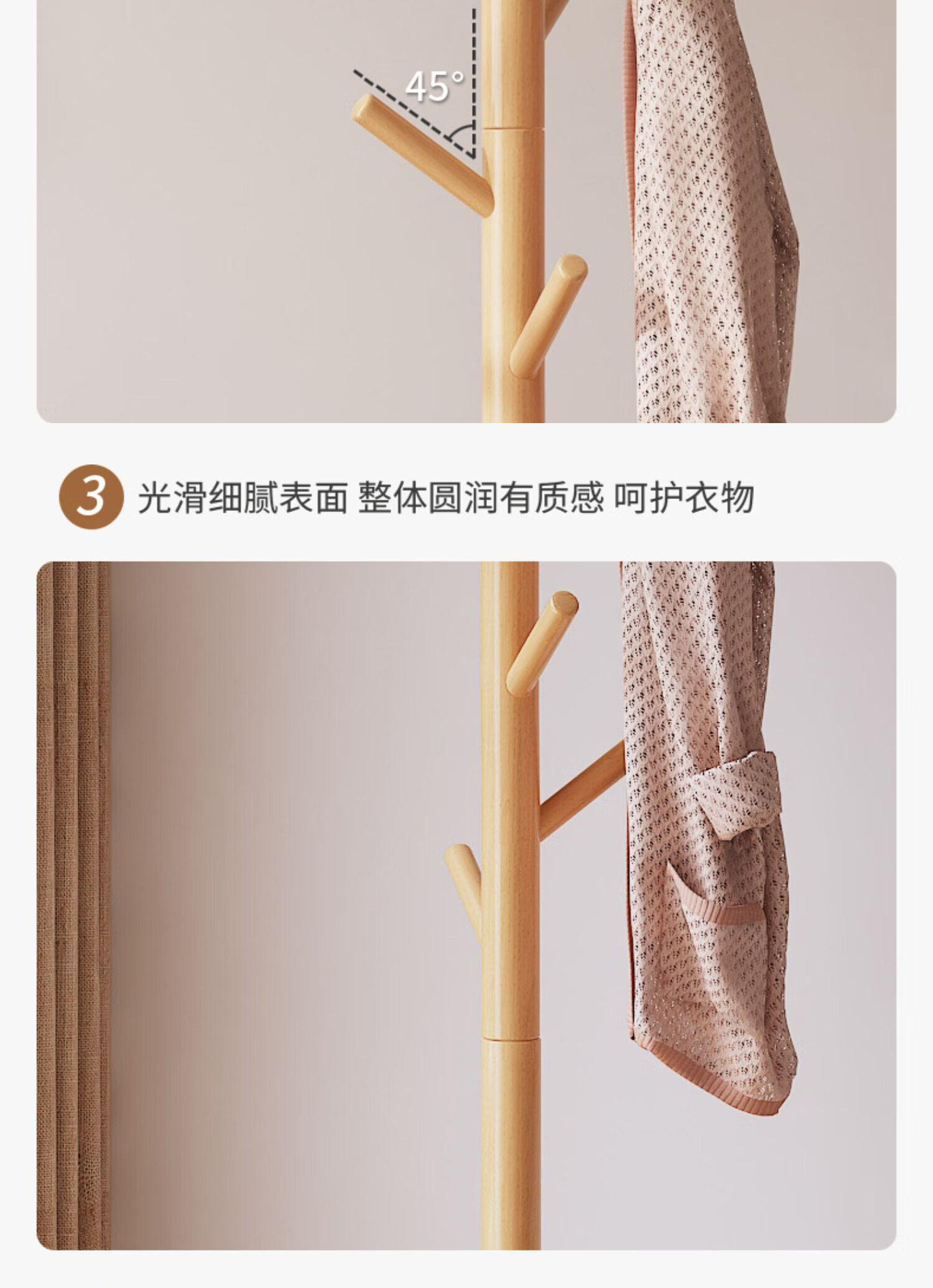 45°

3 光滑细腻表面 整体圆润有质感 呵护衣物